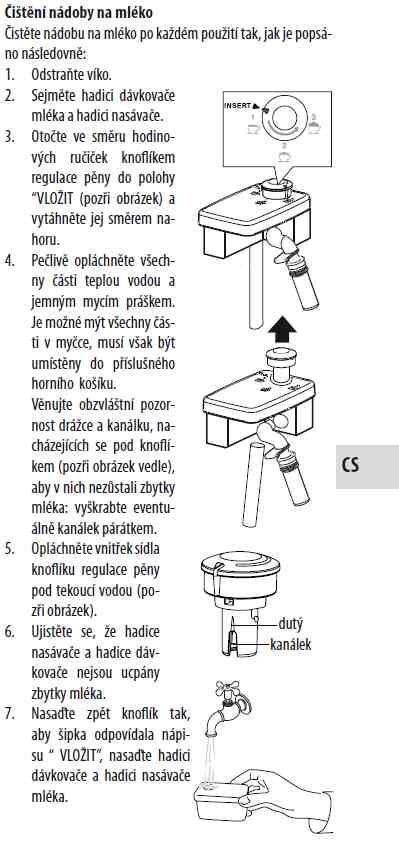 **Čištění nádoby na mléko**

Čistěte nádobu na mléko po každém použití tak, jak je popsáno následovně:

1. Odstraňte víko.
2. Sejměte hadici dávkovače mléka a hadici nasávače.
3. Otočte ve směru hodinových ručiček knoflíkem regulace pěny do polohy "VLOŽIT (pozři obrázek) a vytáhněte jej směrem nahoru.
4. Pečlivě opláchněte všechny části teplou vodou a jemným mycím práškem. Je možné mýt všechny části v myčce, musí však být umístěny do příslušného horního košíku.
Věnujte obzvláštní pozornost drážce a kanálku, nacházejících se pod knoflíkem (pozři obrázek vedle), aby v nich nezůstali zbytky mléka: vyškrabte eventuálně kanálek párátkem.
5. Opláchněte vnitřek sídla knoflíku regulace pěny pod tekoucí vodou (pozři obrázek).
6. Ujistěte se, že hadice nasávače a hadice dávkovače nejsou ucpány zbytky mléka.
7. Nasaďte zpět knoflík tak, aby šipka odpovídala nápisu " VLOŽIT", nasaďte hadici dávkovače a hadici nasávače mléka.

INSERT

dutý kanálek

CS